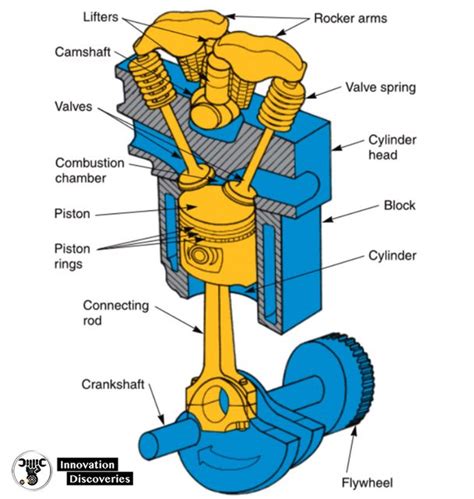 Lifters
Rocker arms
Camshaft
Valve spring
Valves
Cylinder head
Combustion chamber
Block
Piston
Piston rings
Cylinder
Connecting rod
Crankshaft
Flywheel
Innovation Discoveries