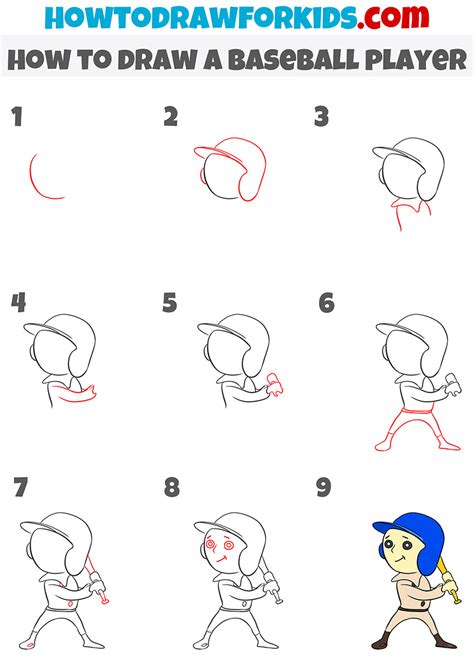 HOWTODRAWFORKIDS.com

HOW TO DRAW A BASEBALL PLAYER

1

2

3

4

5

6

7

8

9