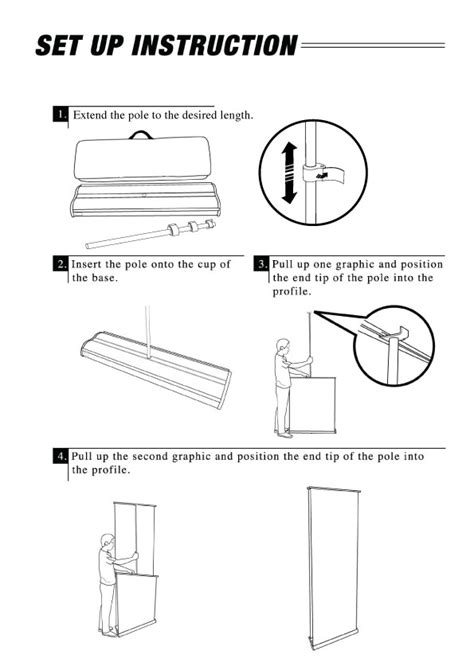 SET UP INSTRUCTION

1. Extend the pole to the desired length.

2. Insert the pole onto the cup of the base.

3. Pull up one graphic and position the end tip of the pole into the profile.

4. Pull up the second graphic and position the end tip of the pole into the profile.