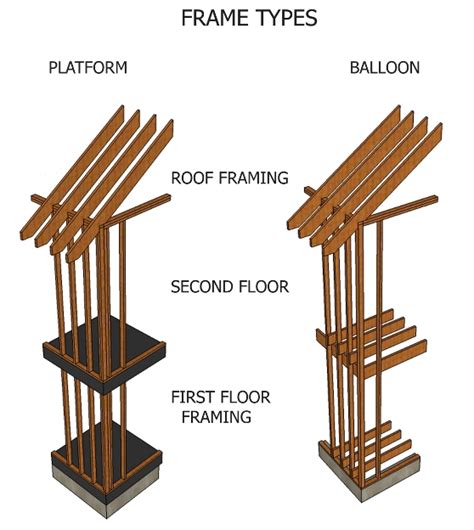 FRAME TYPES

PLATFORM

BALLOON

ROOF FRAMING

SECOND FLOOR

FIRST FLOOR FRAMING