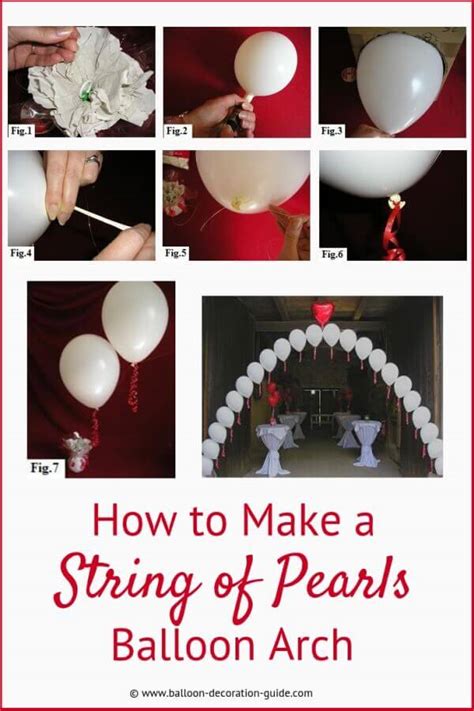 Fig.1

Fig.2

Fig.3

Fig.4

Fig.5

Fig.6

Fig.7

How to Make a String of Pearls Balloon Arch

© www.balloon-decoration-guide.com