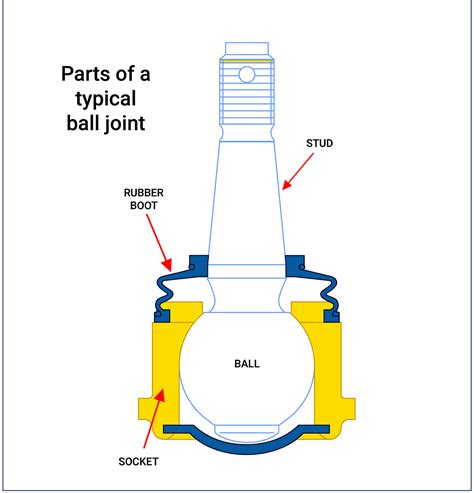 Parts of a typical ball joint

STUD

RUBBER BOOT

BALL

SOCKET