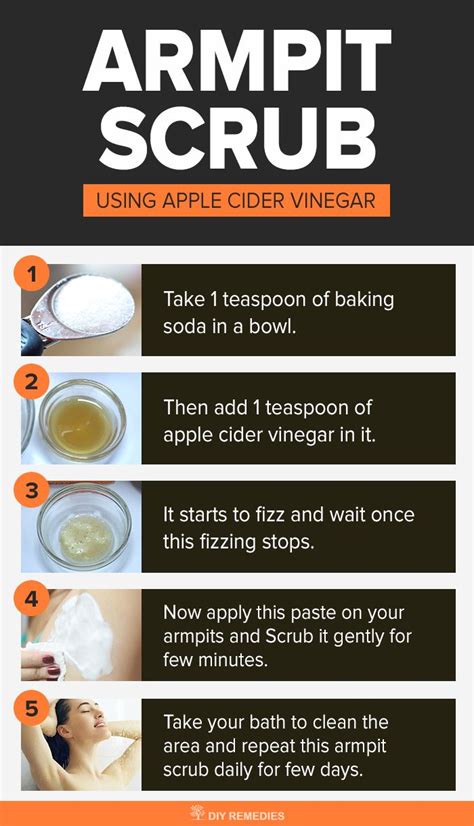 ARMPIT SCRUB

USING APPLE CIDER VINEGAR

1

Take 1 teaspoon of baking soda in a bowl.

2

Then add 1 teaspoon of apple cider vinegar in it.

3

It starts to fizz and wait once this fizzing stops.

4

Now apply this paste on your armpits and Scrub it gently for few minutes.

5

Take your bath to clean the area and repeat this armpit scrub daily for few days.

DIY REMEDIES