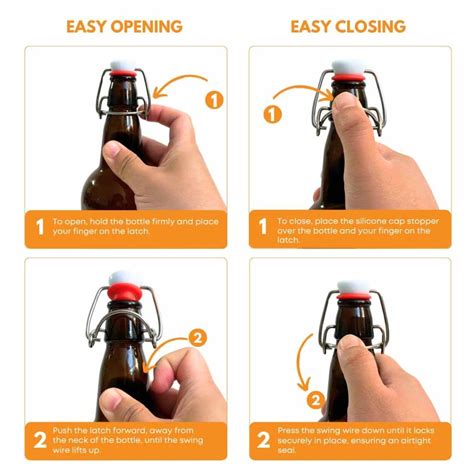 EASY OPENING

1

1 To open, hold the bottle firmly and place your finger on the latch.

2

2 Push the latch forward, away from the neck of the bottle, until the swing wire lifts up.

EASY CLOSING

1

1 To close, place the silicone cap stopper over the bottle and your finger on the latch.

2

2 Press the swing wire down until it locks securely in place, ensuring an airtight seal.