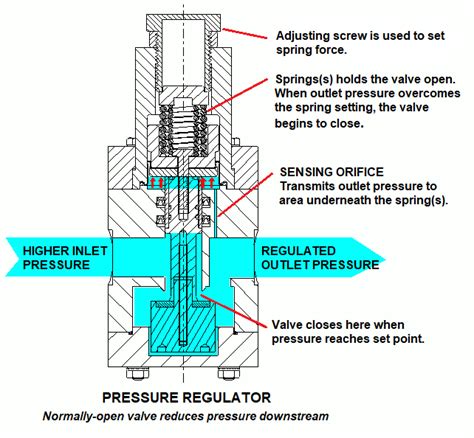 Adjusting screw is used to set spring force.

Springs(s) holds the valve open. When outlet pressure overcomes the spring setting, the valve begins to close.

SENSING ORIFICE
Transmits outlet pressure to area underneath the spring(s).

HIGHER INLET PRESSURE

REGULATED OUTLET PRESSURE

Valve closes here when pressure reaches set point.

PRESSURE REGULATOR
Normally-open valve reduces pressure downstream