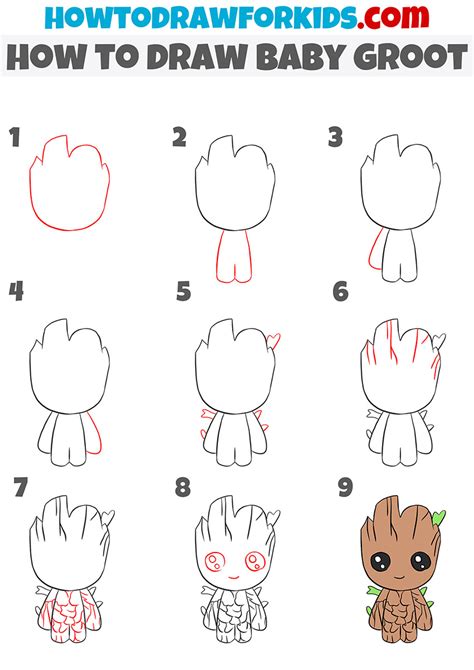 HOWTODRAWFORKIDS.com
HOW TO DRAW BABY GROOT

1

2

3

4

5

6

7

8

9