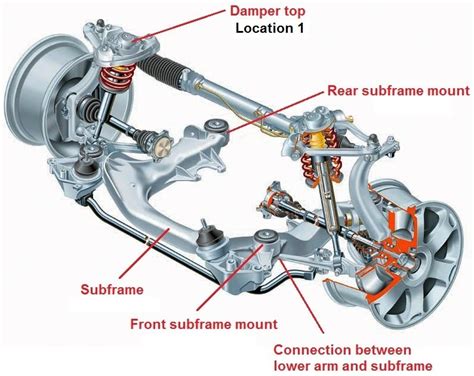 Damper top
Location 1

Rear subframe mount

Subframe

Front subframe mount

Connection between lower arm and subframe