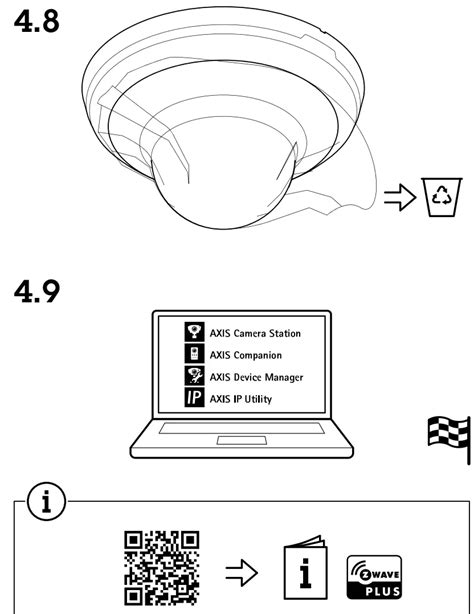 4.8

4.9

AXIS Camera Station
AXIS Companion
AXIS Device Manager
IP AXIS IP Utility

i

i

Z WAVE PLUS