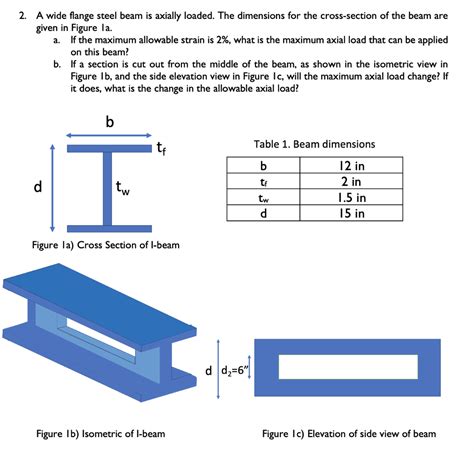 2. A wide flange steel beam is axially loaded. The dimensions for the cross-section of the beam are given in Figure 1a.

a. If the maximum allowable strain is 2%, what is the maximum axial load that can be applied on this beam?

b. If a section is cut out from the middle of the beam, as shown in the isometric view in Figure 1b, and the side elevation view in Figure 1c, will the maximum axial load change? If it does, what is the change in the allowable axial load?

b

$t_f$

d

$t_w$

Figure 1a) Cross Section of I-beam

Table 1. Beam dimensions

| b | 12 in |
|---|---|
| $t_f$ | 2 in |
| $t_w$ | 1.5 in |
| d | 15 in |

d $d_2$=6"

Figure 1b) Isometric of I-beam

Figure 1c) Elevation of side view of beam