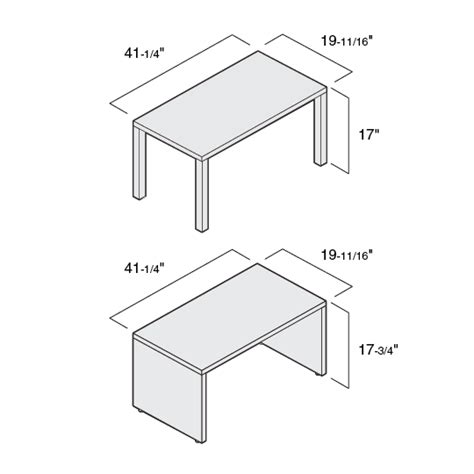 41-1/4"

19-11/16"

17"

41-1/4"

19-11/16"

17-3/4"