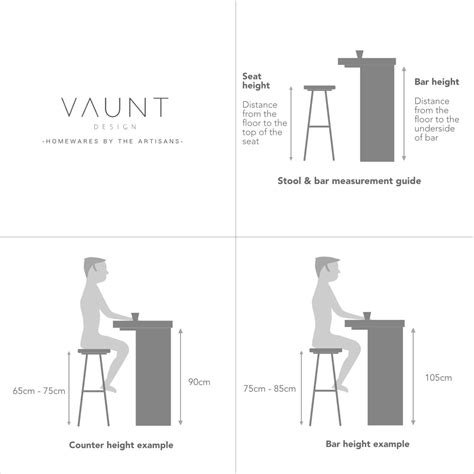 VAUNT
DESIGN
-HOMEWARES BY THE ARTISANS-

Seat height

Distance from the floor to the top of the seat

Bar height

Distance from the floor to the underside of bar

Stool & bar measurement guide

65cm - 75cm

90cm

Counter height example

75cm - 85cm

105cm

Bar height example