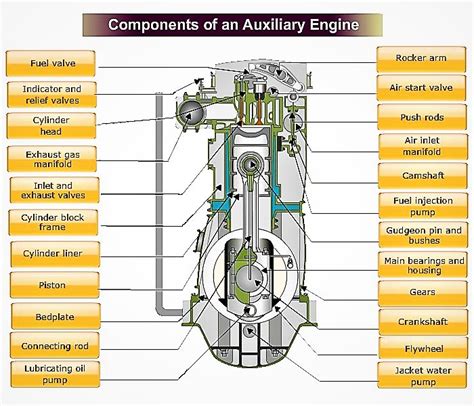 Components of an Auxiliary Engine

Fuel valve

Indicator and relief valves

Cylinder head

Exhaust gas manifold

Inlet and exhaust valves

Cylinder block frame

Cylinder liner

Piston

Bedplate

Connecting rod

Lubricating oil pump

Rocker arm

Air start valve

Push rods

Air inlet manifold

Camshaft

Fuel injection pump

Gudgeon pin and bushes

Main bearings and housing

Gears

Crankshaft

Flywheel

Jacket water pump