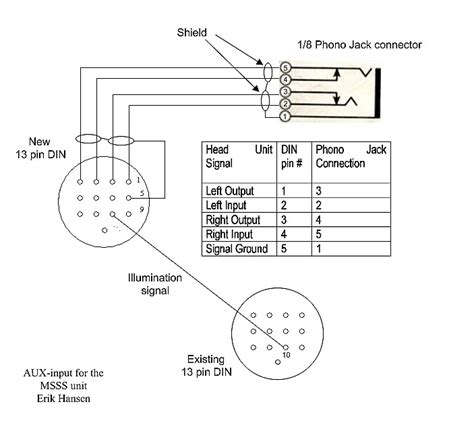 Shield

1/8 Phono Jack connector

5
4
3
2
1

New
13 pin DIN

1
5
9

| Head Unit Signal | DIN pin # | Phono Jack Connection |
|---|---|---|
| Left Output | 1 | 3 |
| Left Input | 2 | 2 |
| Right Output | 3 | 4 |
| Right Input | 4 | 5 |
| Signal Ground | 5 | 1 |

Illumination signal

10

Existing
13 pin DIN

AUX-input for the
MSSS unit
Erik Hansen