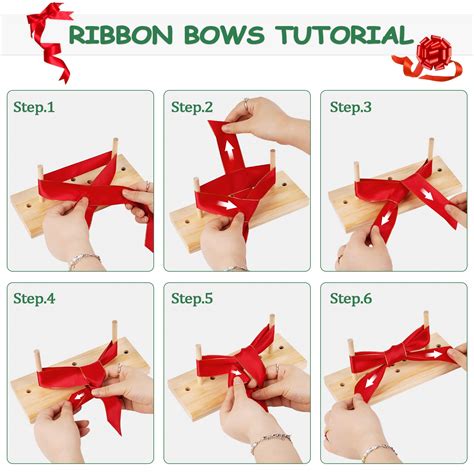 RIBBON BOWS TUTORIAL

Step.1

Step.2

Step.3

Step.4

Step.5

Step.6