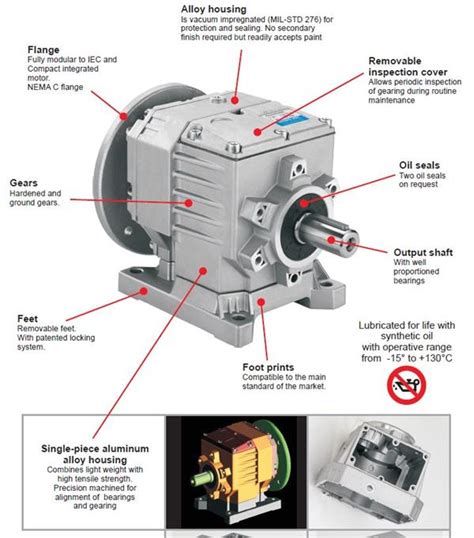 Alloy housing
Is vacuum impregnated (MIL-STD 276) for protection and sealing. No secondary finish required but readily accepts paint

Flange
Fully modular to IEC and Compact integrated motor.
NEMA C flange

Removable inspection cover
Allows periodic inspection of gearing during routine maintenance

Gears
Hardened and ground gears.

Oil seals
Two oil seals on request

Output shaft
With well proportioned bearings

Feet
Removable feet.
With patented locking system.

Lubricated for life with synthetic oil with operative range from -15° to +130°C

Foot prints
Compatible to the main standard of the market.

Single-piece aluminum alloy housing
Combines light weight with high tensile strength.
Precision machined for alignment of bearings and gearing