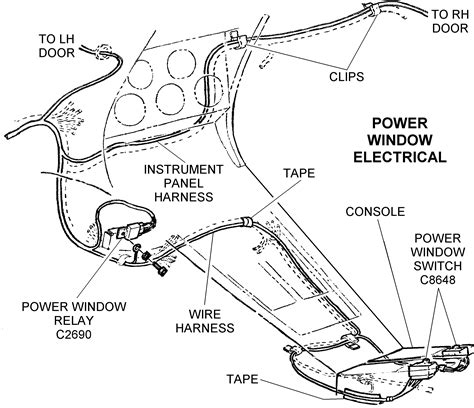 TO LH DOOR

TO RH DOOR

CLIPS

POWER WINDOW ELECTRICAL

INSTRUMENT PANEL HARNESS

TAPE

CONSOLE

POWER WINDOW SWITCH C8648

POWER WINDOW RELAY C2690

WIRE HARNESS

TAPE