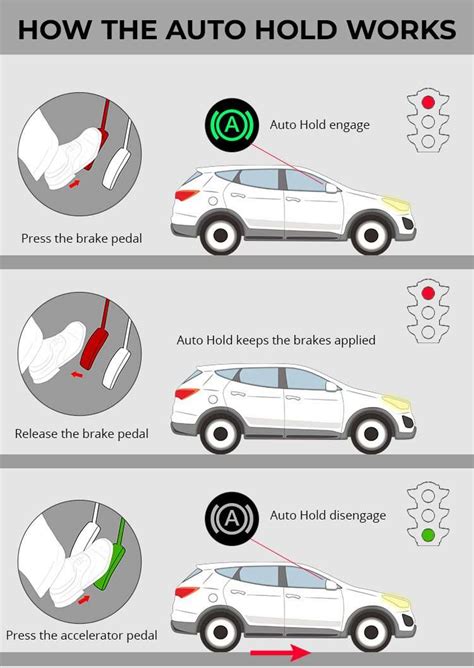 HOW THE AUTO HOLD WORKS

(A)

Auto Hold engage

Press the brake pedal

Auto Hold keeps the brakes applied

Release the brake pedal

(A)

Auto Hold disengage

Press the accelerator pedal