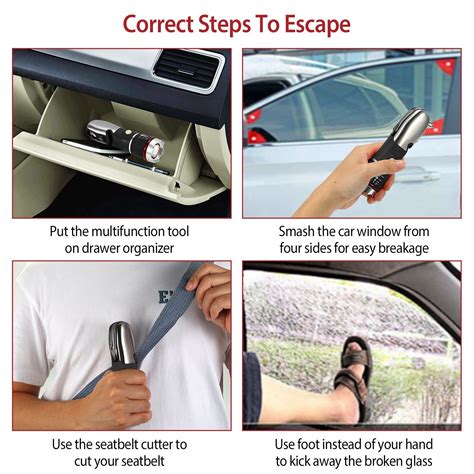 Correct Steps To Escape

Put the multifunction tool on drawer organizer

Smash the car window from four sides for easy breakage

E

Use the seatbelt cutter to cut your seatbelt

Use foot instead of your hand to kick away the broken glass