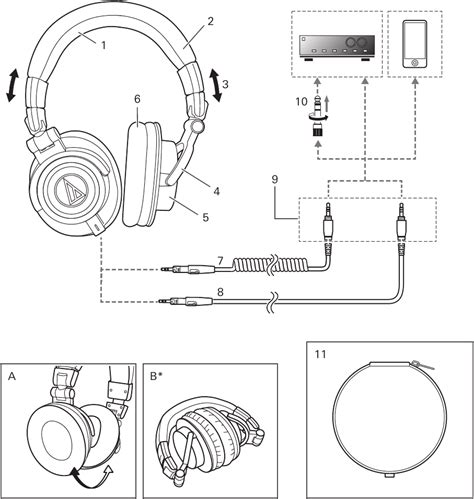 1
2
3
6
4
5
10
9
7
8
A
B*
11