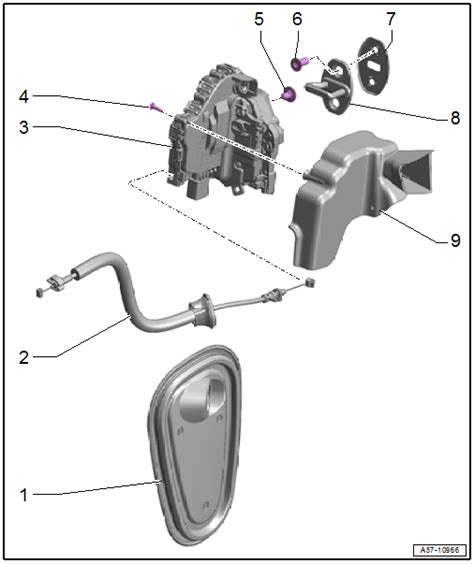 5
6
7
4
3
8
9
2
1
A57-10966