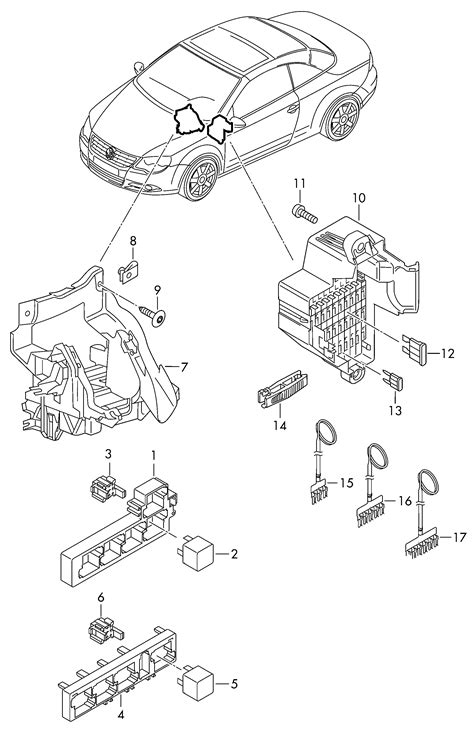 11
10
8
9
7
12
13
14
3
1
15
16
17
2
6
5
4