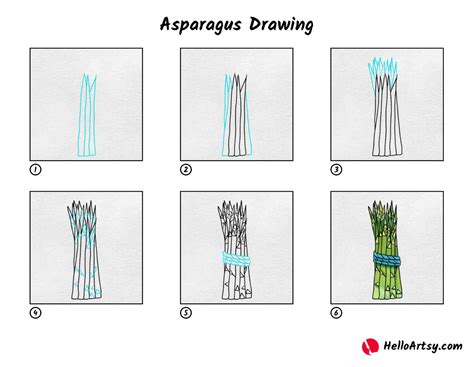 Asparagus Drawing

1

2

3

4

5

6

HelloArtsy.com