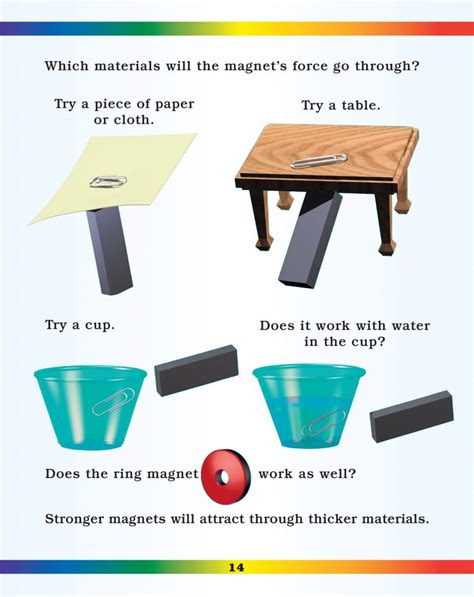 Which materials will the magnet's force go through?

Try a piece of paper or cloth.

Try a table.

Try a cup.

Does it work with water in the cup?

Does the ring magnet work as well?

Stronger magnets will attract through thicker materials.

14