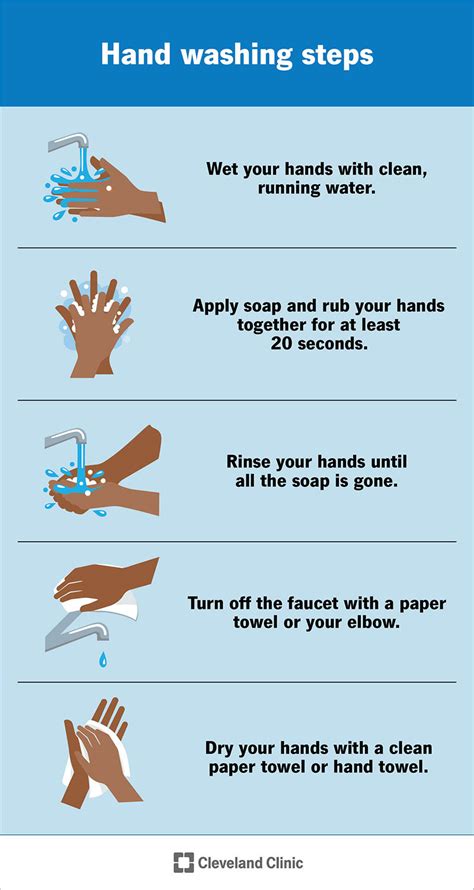 Hand washing steps

Wet your hands with clean, running water.

Apply soap and rub your hands together for at least 20 seconds.

Rinse your hands until all the soap is gone.

Turn off the faucet with a paper towel or your elbow.

Dry your hands with a clean paper towel or hand towel.

Cleveland Clinic