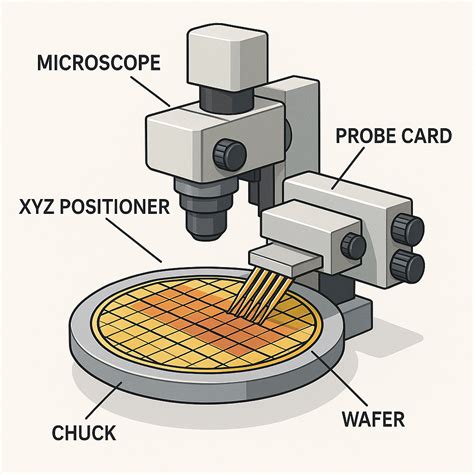 MICROSCOPE

PROBE CARD

XYZ POSITIONER

CHUCK

WAFER