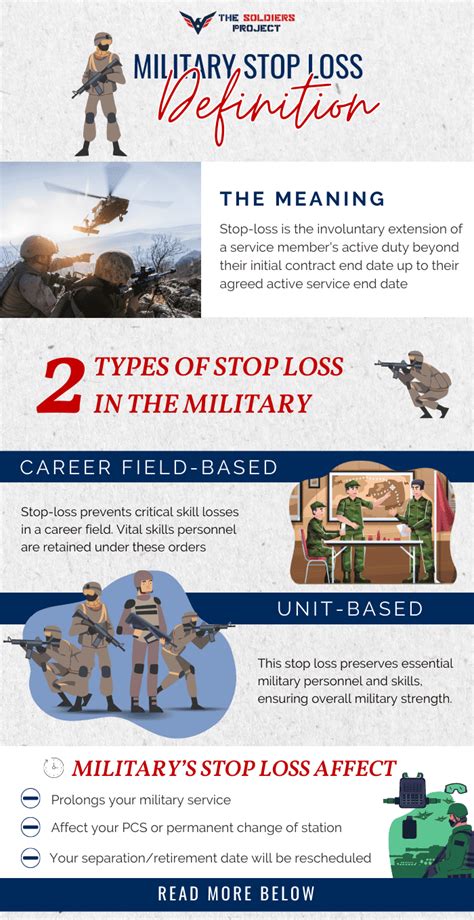 THE SOLDIERS PROJECT

MILITARY STOP LOSS Definition

THE MEANING

Stop-loss is the involuntary extension of a service member's active duty beyond their initial contract end date up to their agreed active service end date

2 TYPES OF STOP LOSS IN THE MILITARY

CAREER FIELD-BASED

Stop-loss prevents critical skill losses in a career field. Vital skills personnel are retained under these orders

UNIT-BASED

This stop loss preserves essential military personnel and skills, ensuring overall military strength.

MILITARY'S STOP LOSS AFFECT

Prolongs your military service

Affect your PCS or permanent change of station

Your separation/retirement date will be rescheduled

READ MORE BELOW