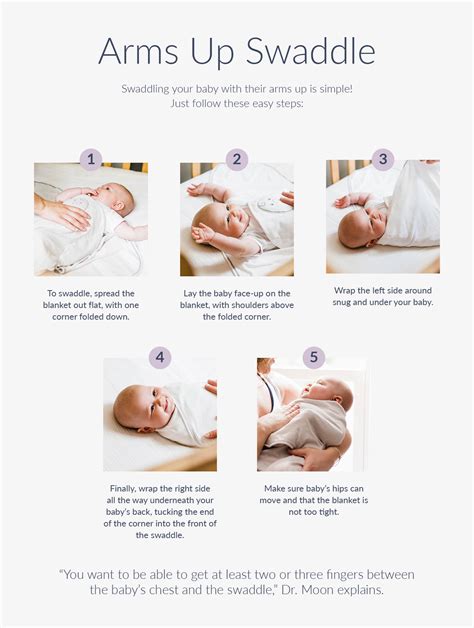 Arms Up Swaddle

Swaddling your baby with their arms up is simple! Just follow these easy steps:

1

To swaddle, spread the blanket out flat, with one corner folded down.

2

Lay the baby face-up on the blanket, with shoulders above the folded corner.

3

Wrap the left side around snug and under your baby.

4

Finally, wrap the right side all the way underneath your baby's back, tucking the end of the corner into the front of the swaddle.

5

Make sure baby's hips can move and that the blanket is not too tight.

"You want to be able to get at least two or three fingers between the baby's chest and the swaddle," Dr. Moon explains.