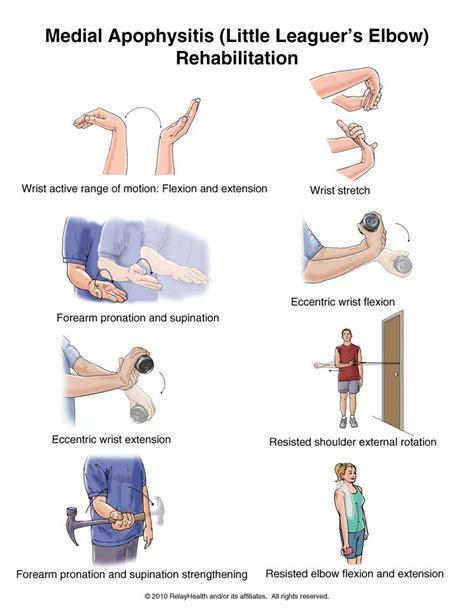 Medial Apophysitis (Little Leaguer's Elbow) Rehabilitation

Wrist active range of motion: Flexion and extension

Wrist stretch

Forearm pronation and supination

Eccentric wrist flexion

Eccentric wrist extension

Resisted shoulder external rotation

Forearm pronation and supination strengthening

Resisted elbow flexion and extension

© 2010 RelayHealth and/or its affiliates. All rights reserved.