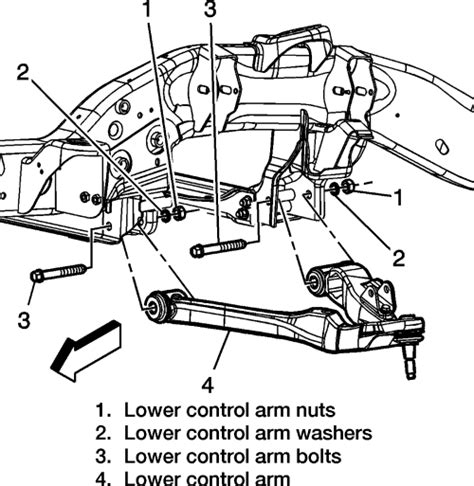 1
3
2
1
2
3
4

1. Lower control arm nuts
2. Lower control arm washers
3. Lower control arm bolts
4. Lower control arm