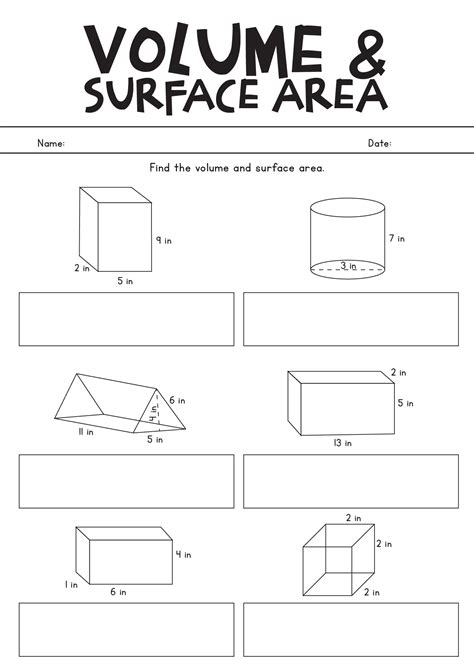 VOLUME &
SURFACE AREA

Name:

Date:

Find the volume and surface area.

9 in
2 in
5 in

7 in
3 in

6 in
4 in
11 in
5 in

2 in
5 in
13 in

4 in
1 in
6 in

2 in
2 in
2 in