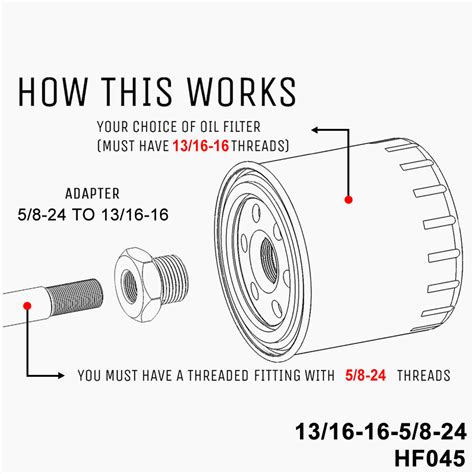 HOW THIS WORKS

YOUR CHOICE OF OIL FILTER
(MUST HAVE 13/16-16 THREADS)

ADAPTER
5/8-24 TO 13/16-16

YOU MUST HAVE A THREADED FITTING WITH 5/8-24 THREADS

13/16-16-5/8-24
HF045