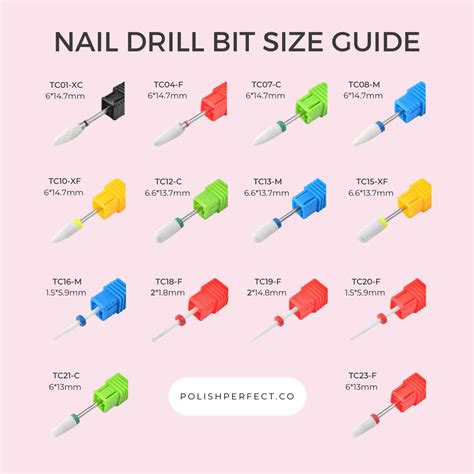 NAIL DRILL BIT SIZE GUIDE

TC01-XC
6*14.7mm

TC04-F
6*14.7mm

TC07-C
6*14.7mm

TC08-M
6*14.7mm

TC10-XF
6*14.7mm

TC12-C
6.6*13.7mm

TC13-M
6.6*13.7mm

TC15-XF
6.6*13.7mm

TC16-M
1.5*5.9mm

TC18-F
2*1.8mm

TC19-F
2*14.8mm

TC20-F
1.5*5.9mm

TC21-C
6*13mm

POLISHPERFECT.CO

TC23-F
6*13mm