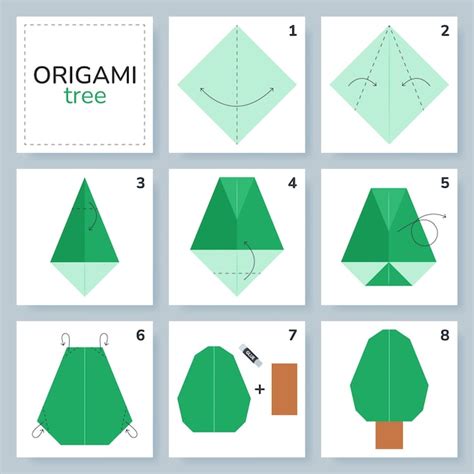 ORIGAMI
tree

1

2

3

4

5

6

7

GLUE

+

8