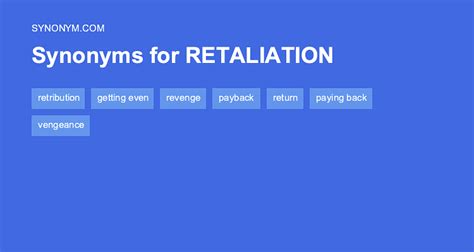 SYNONYM.COM

Synonyms for RETALIATION

retribution

getting even

revenge

payback

return

paying back

vengeance