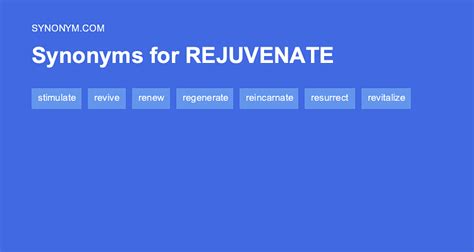 SYNONYM.COM

Synonyms for REJUVENATE

stimulate

revive

renew

regenerate

reincarnate

resurrect

revitalize