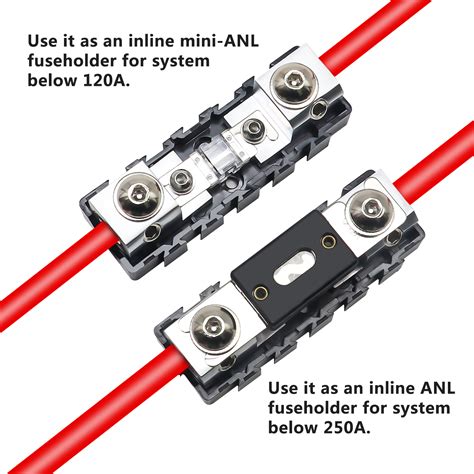 Use it as an inline mini-ANL fuseholder for system below 120A.

Use it as an inline ANL fuseholder for system below 250A.