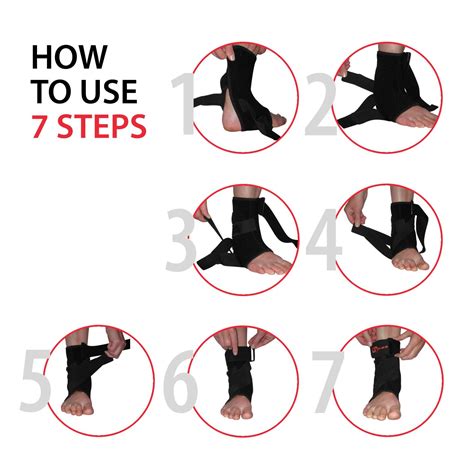 HOW
TO USE
7 STEPS

1

2

3

4

5

6

7