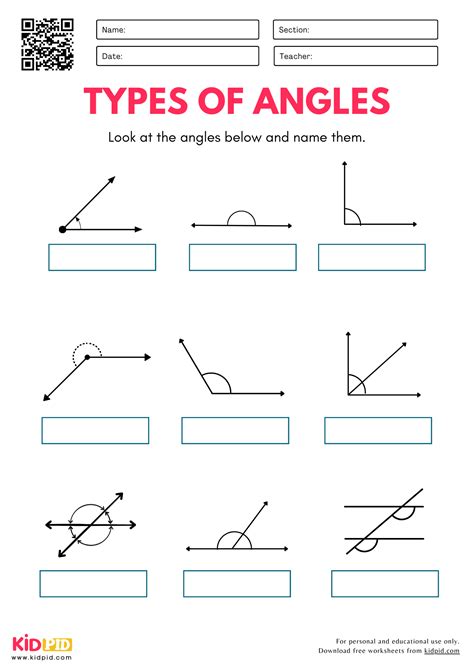 Name:
Section:
Date:
Teacher:

TYPES OF ANGLES

Look at the angles below and name them.

KIDPID
www.kidpid.com

For personal and educational use only.
Download free worksheets from kidpid.com