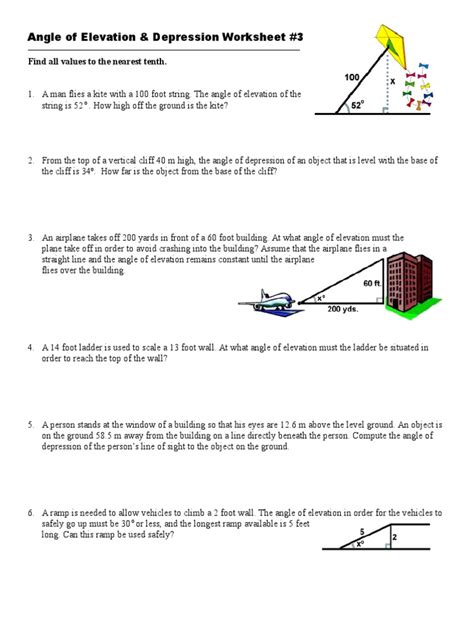 Angle of Elevation & Depression Worksheet #3

Find all values to the nearest tenth.

1. A man flies a kite with a 100 foot string. The angle of elevation of the string is 52°. How high off the ground is the kite?

100

x

52°

2. From the top of a vertical cliff 40 m high, the angle of depression of an object that is level with the base of the cliff is 34°. How far is the object from the base of the cliff?

3. An airplane takes off 200 yards in front of a 60 foot building. At what angle of elevation must the plane take off in order to avoid crashing into the building? Assume that the airplane flies in a straight line and the angle of elevation remains constant until the airplane flies over the building.

60 ft.

x°

200 yds.

4. A 14 foot ladder is used to scale a 13 foot wall. At what angle of elevation must the ladder be situated in order to reach the top of the wall?

5. A person stands at the window of a building so that his eyes are 12.6 m above the level ground. An object is on the ground 58.5 m away from the building on a line directly beneath the person. Compute the angle of depression of the person's line of sight to the object on the ground.

6. A ramp is needed to allow vehicles to climb a 2 foot wall. The angle of elevation in order for the vehicles to safely go up must be 30° or less, and the longest ramp available is 5 feet long. Can this ramp be used safely?

5

2

x°