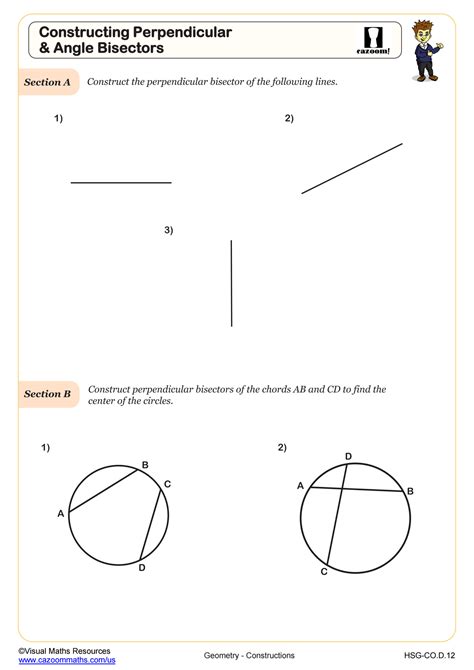 Constructing Perpendicular & Angle Bisectors

cazoom!

Section A Construct the perpendicular bisector of the following lines.

1)

2)

3)

Section B Construct perpendicular bisectors of the chords AB and CD to find the center of the circles.

1)

B

C

A

D

2)

D

A

B

C

©Visual Maths Resources
www.cazoommaths.com/us

Geometry - Constructions

HSG-CO.D.12