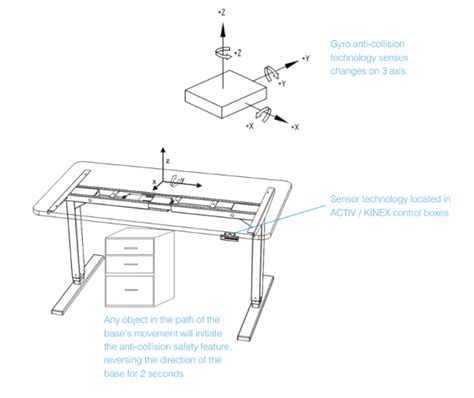 +Z

+Z

+Y

+Y

+X

+X

Gyro anti-collision technology senses changes on 3 axis

z

x

y

Sensor technology located in ACTIV / KINEX control boxes

Any object in the path of the base's movement will initiate the anti-collision safety feature, reversing the direction of the base for 2 seconds