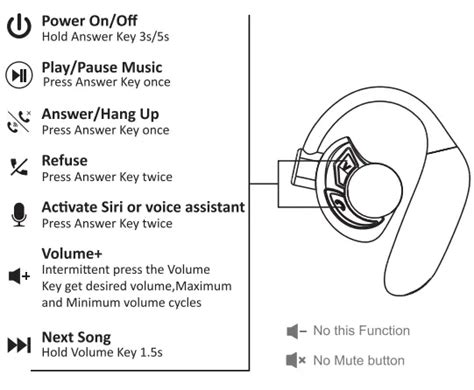 Power On/Off
Hold Answer Key 3s/5s

Play/Pause Music
Press Answer Key once

Answer/Hang Up
Press Answer Key once

Refuse
Press Answer Key twice

Activate Siri or voice assistant
Press Answer Key twice

Volume+
Intermittent press the Volume Key get desired volume,Maximum and Minimum volume cycles

Next Song
Hold Volume Key 1.5s

No this Function

No Mute button