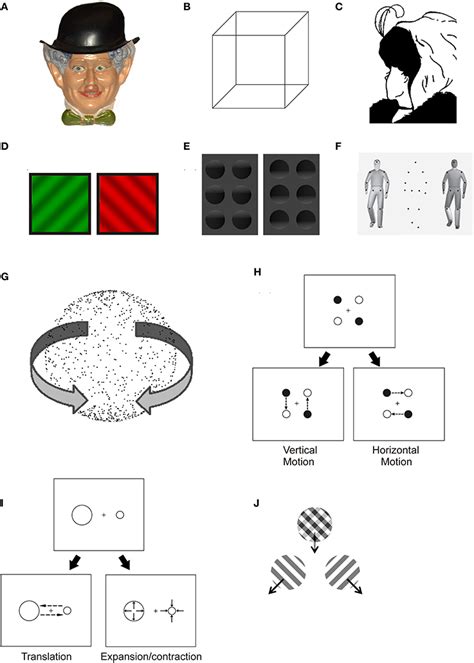 A

B

C

D

E

F

G

H

Vertical Motion

Horizontal Motion

I

Translation

Expansion/contraction

J