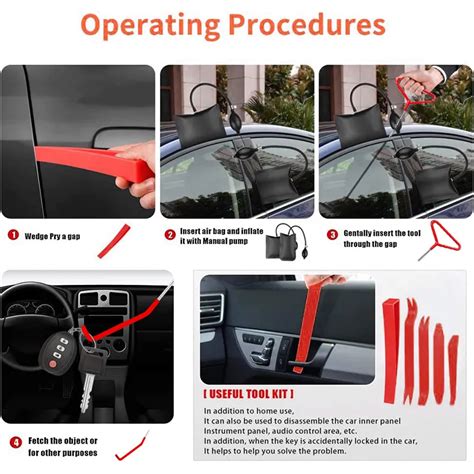 Operating Procedures

1 Wedge Pry a gap

2 Insert air bag and inflate it with Manual pump

3 Gentally insert the tool through the gap

4 Fetch the object or for other purposes

[ USEFUL TOOL KIT ]

In addition to home use,
It can also be used to disassemble the car inner panel
Instrument panel, audio control area, etc.
In addition, when the key is accidentally locked in the car,
It helps to help you solve the problem.