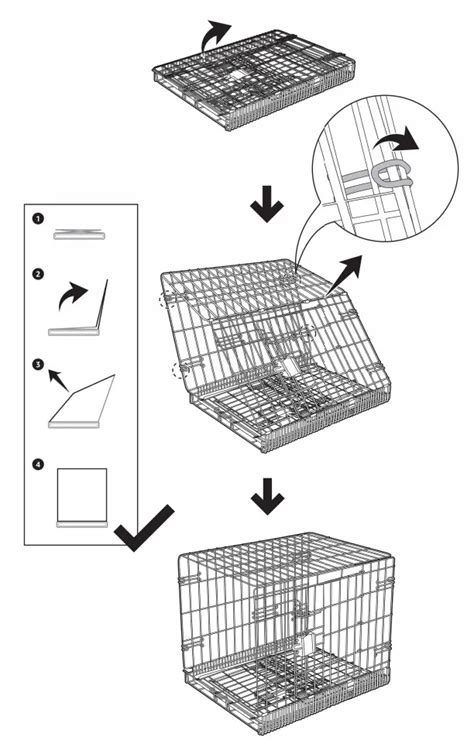 1

2

3

4