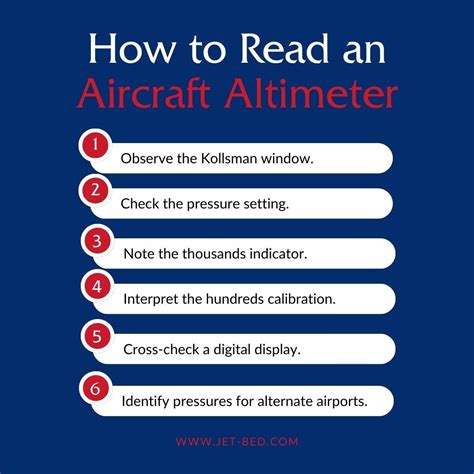 How to Read an Aircraft Altimeter

1 Observe the Kollsman window.

2 Check the pressure setting.

3 Note the thousands indicator.

4 Interpret the hundreds calibration.

5 Cross-check a digital display.

6 Identify pressures for alternate airports.

WWW.JET-BED.COM